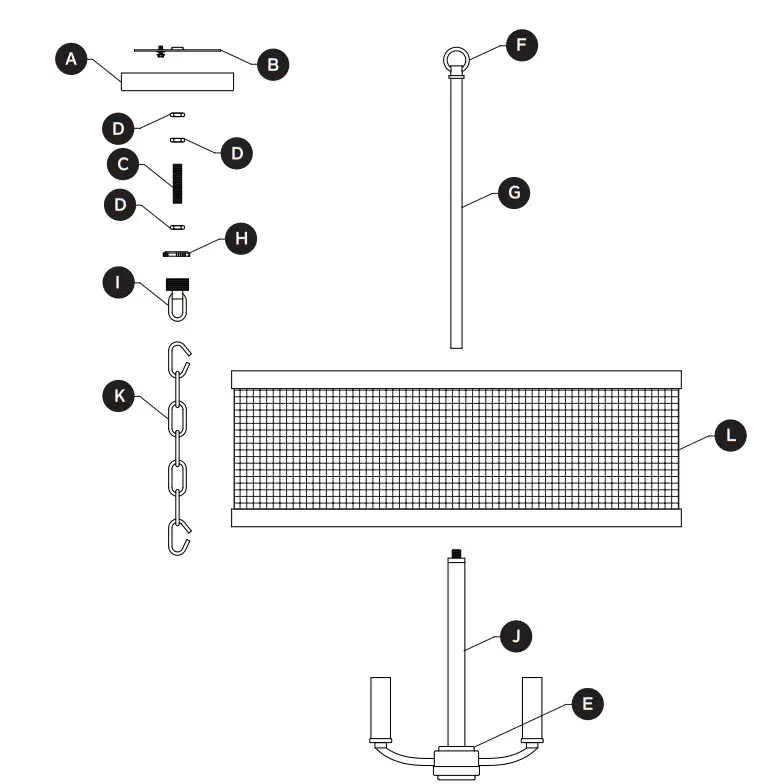 A
B
D
D
C
D
H
I
K
F
G
L
J
E