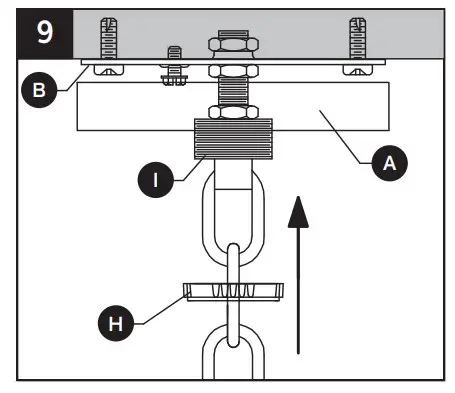 9

B

A

I

H