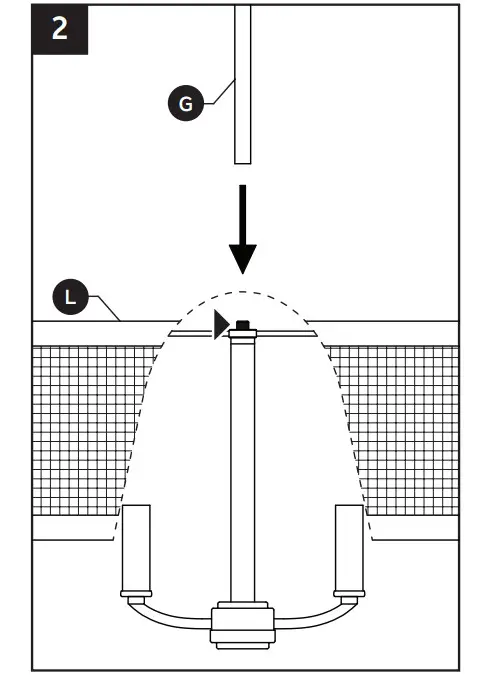 2
G
L