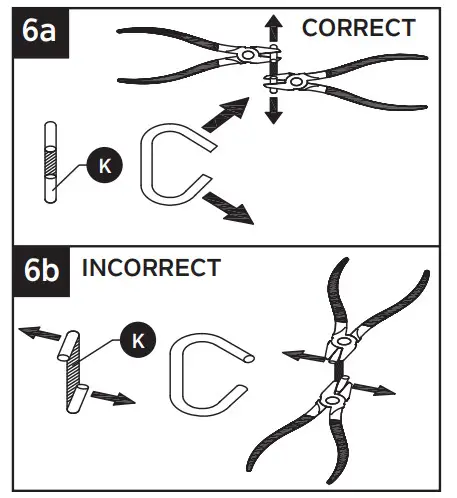 6a CORRECT

K

6b INCORRECT

K