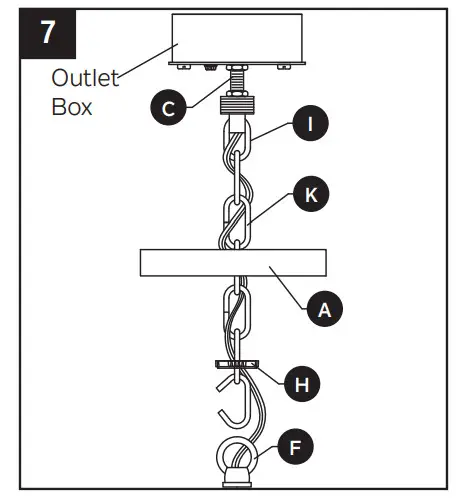 7

Outlet Box

C

I

K

A

H

F