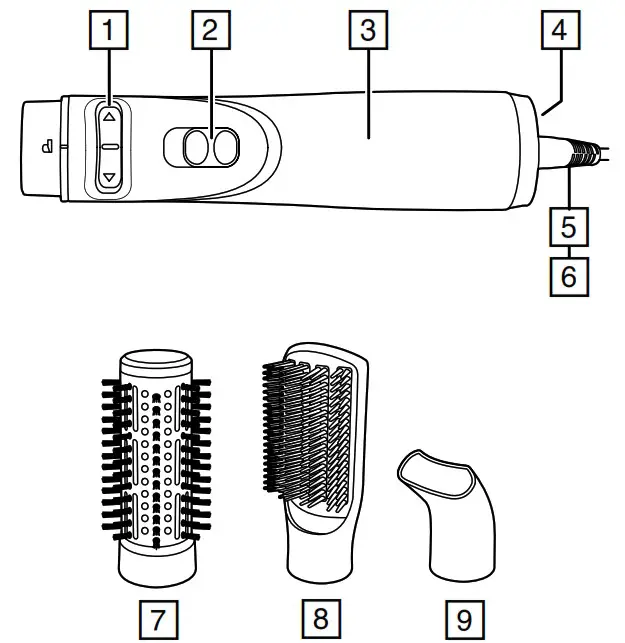 1
2
3
4
5
6
7
8
9