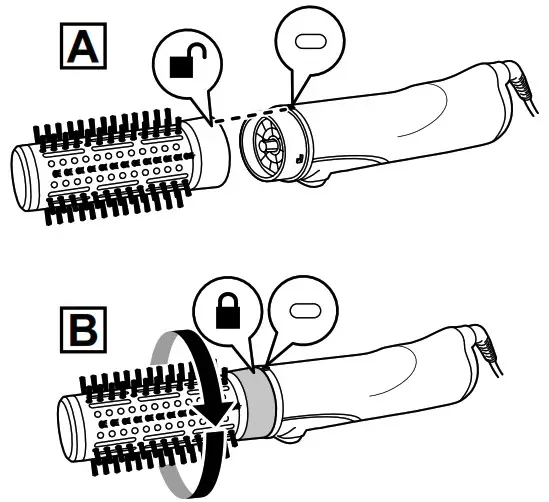 A

B