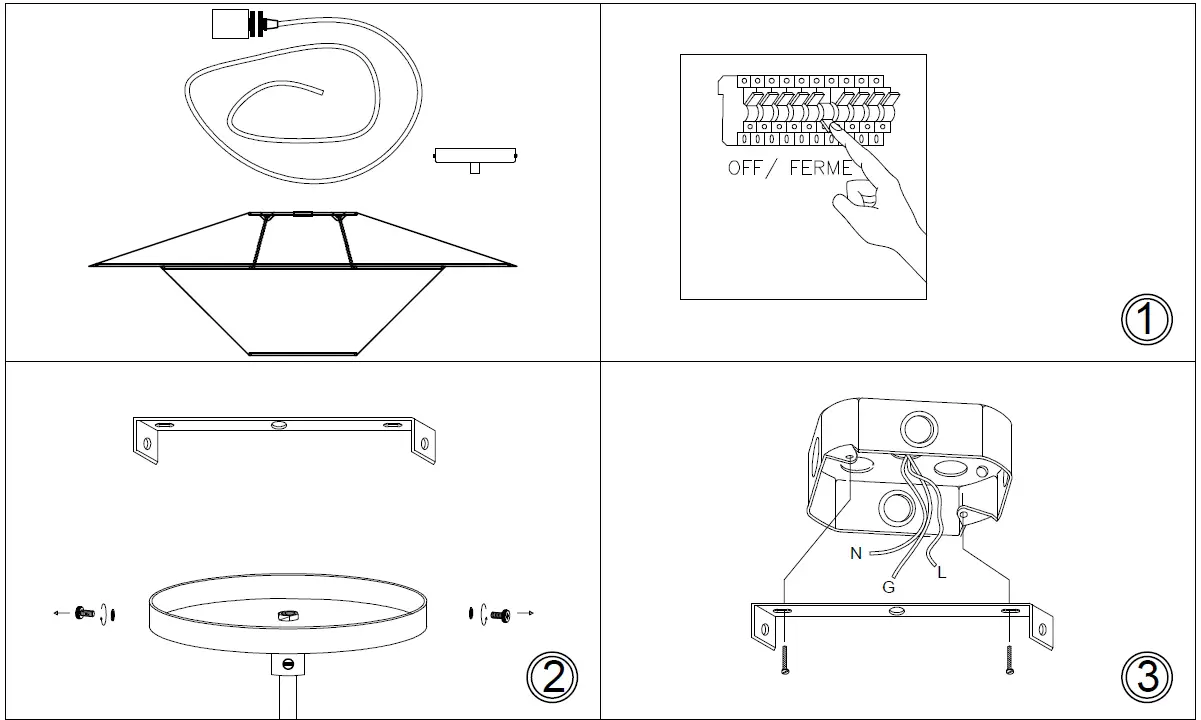 OFF/ FERME

1

2

N
G
L

3