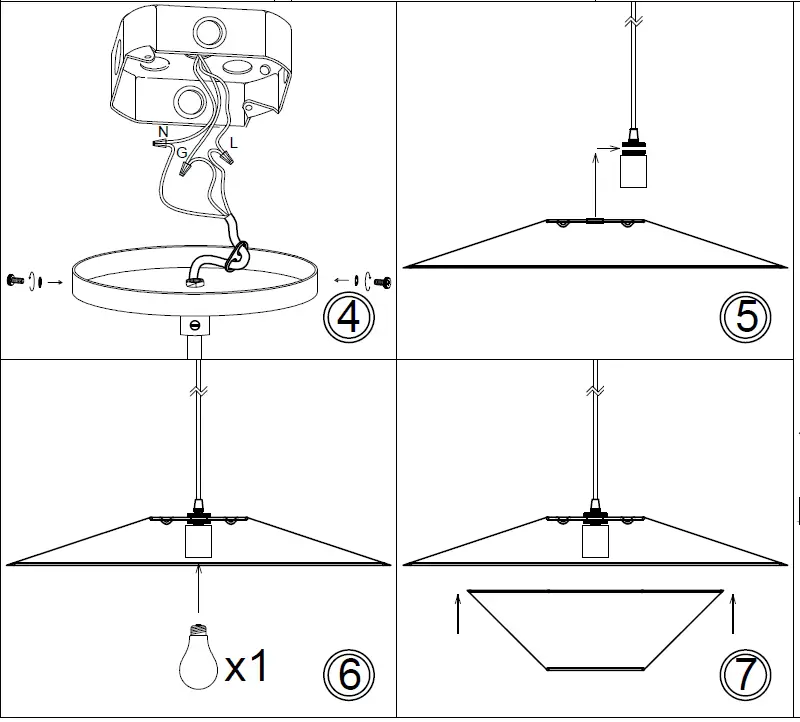 N
G
L
4
5
x1
6
7