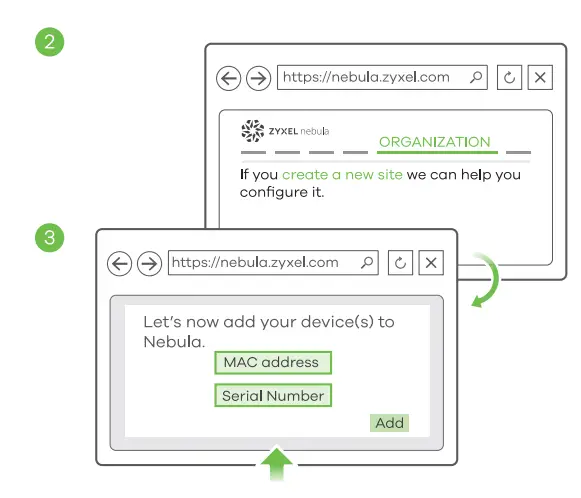 2

https://nebula.zyxel.com

ZYXEL nebula

ORGANIZATION

If you create a new site we can help you configure it.

3

https://nebula.zyxel.com

Let's now add your device(s) to Nebula.

MAC address

Serial Number

Add