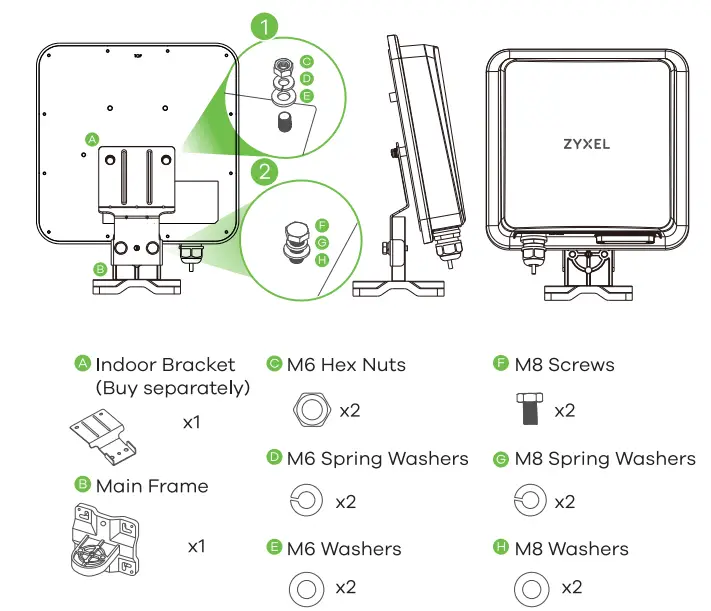 1
C
D
E
A
2
F
G
H
B
ZYXEL

A Indoor Bracket (Buy separately)
x1

B Main Frame
x1

C M6 Hex Nuts
x2

D M6 Spring Washers
x2

E M6 Washers
x2

F M8 Screws
x2

G M8 Spring Washers
x2

H M8 Washers
x2