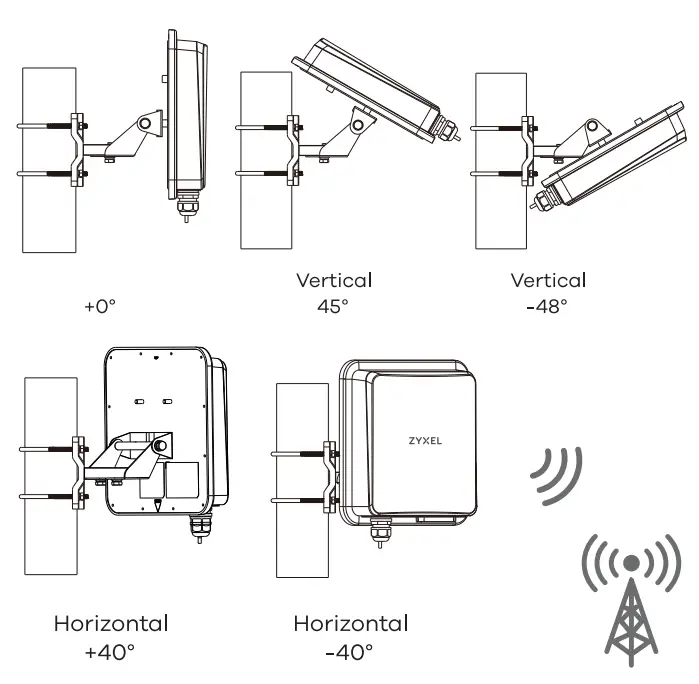 +0°

Vertical
45°

Vertical
-48°

ZYXEL

Horizontal
+40°

Horizontal
-40°