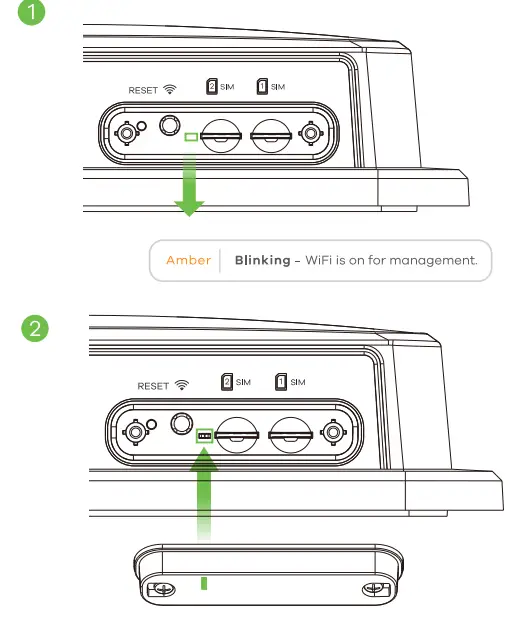 1

RESET

2 SIM

1 SIM

Amber

Blinking – WiFi is on for management.

2

RESET

2 SIM

1 SIM