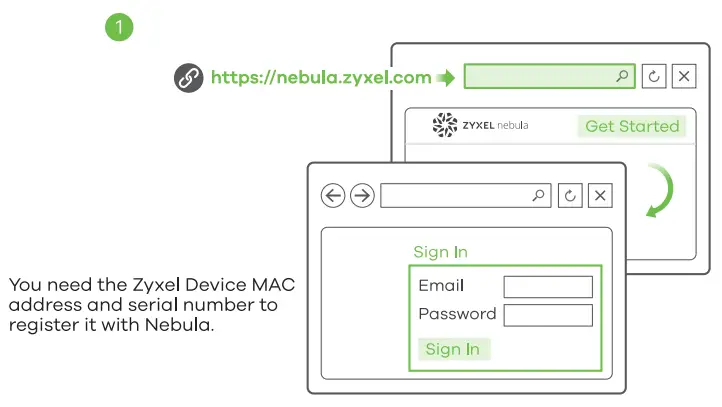 1

https://nebula.zyxel.com

ZYXEL nebula

Get Started

Sign In

Email

Password

Sign In

You need the Zyxel Device MAC address and serial number to register it with Nebula.