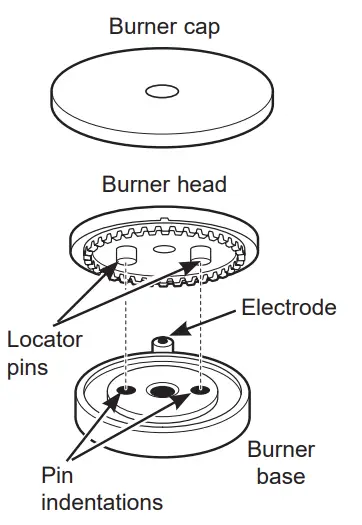 Burner cap

Burner head

Electrode

Locator pins

Burner base

Pin indentations