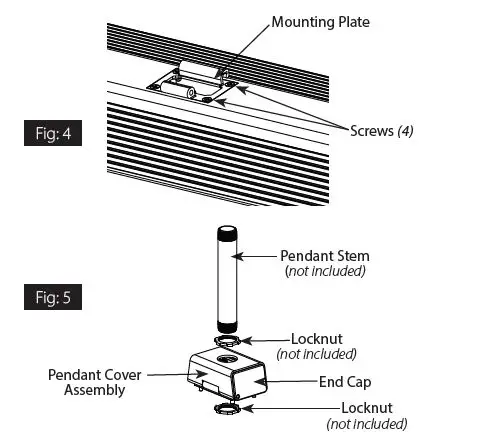 Mounting Plate

Fig: 4

Screws (4)

Pendant Stem
(not included)

Fig: 5

Locknut
(not included)

Pendant Cover Assembly

End Cap

Locknut
(not included)