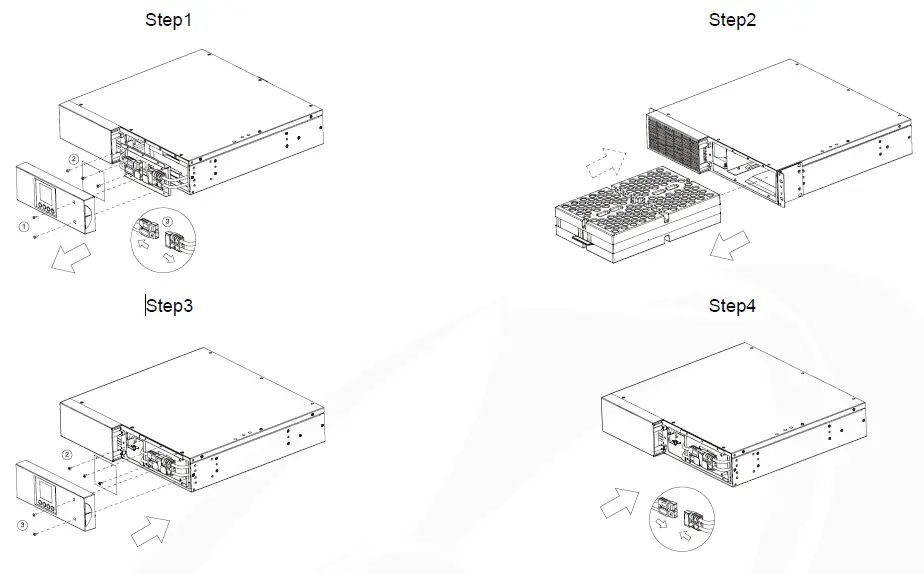 Step1

②
③
①

Step2

Step3

②
③

Step4