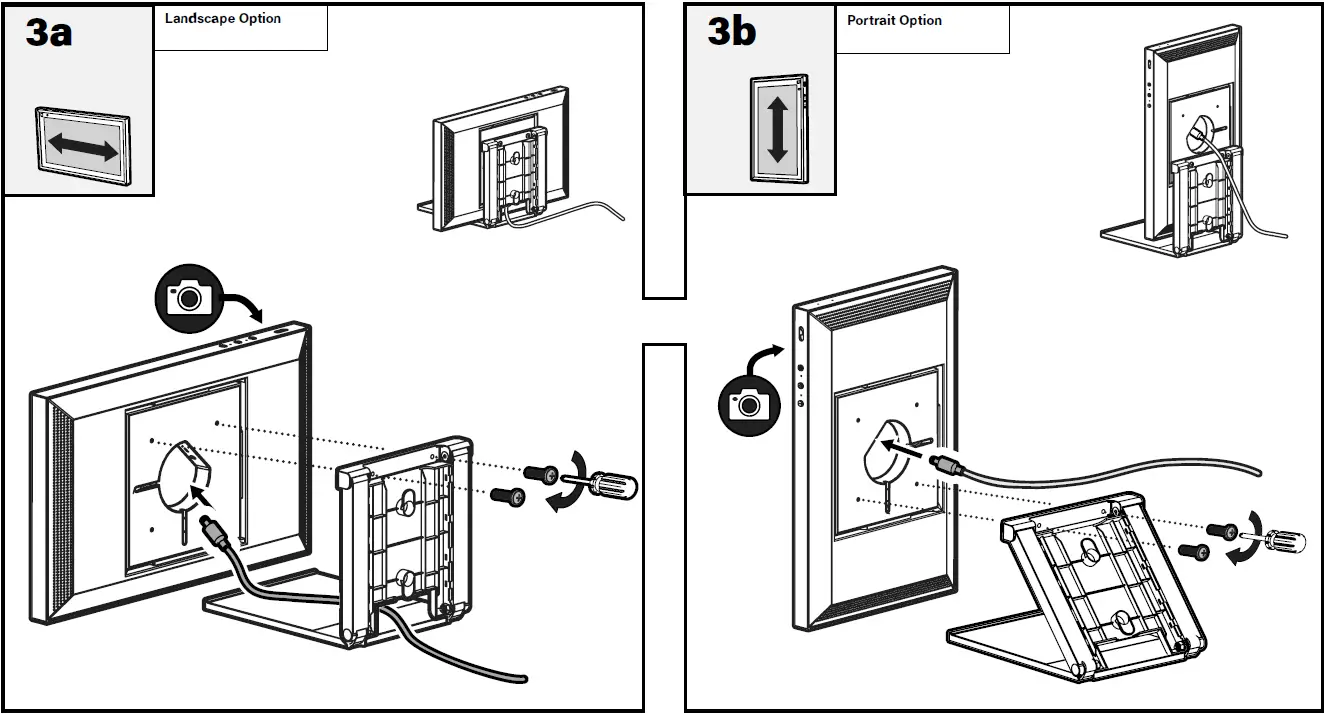 3a

Landscape Option

3b

Portrait Option