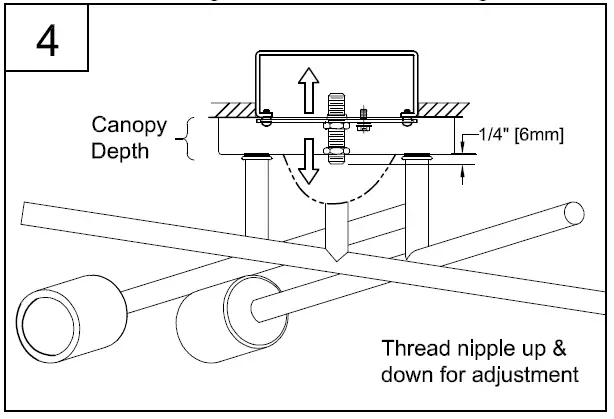 4

Canopy Depth

1/4" [6mm]

Thread nipple up & down for adjustment