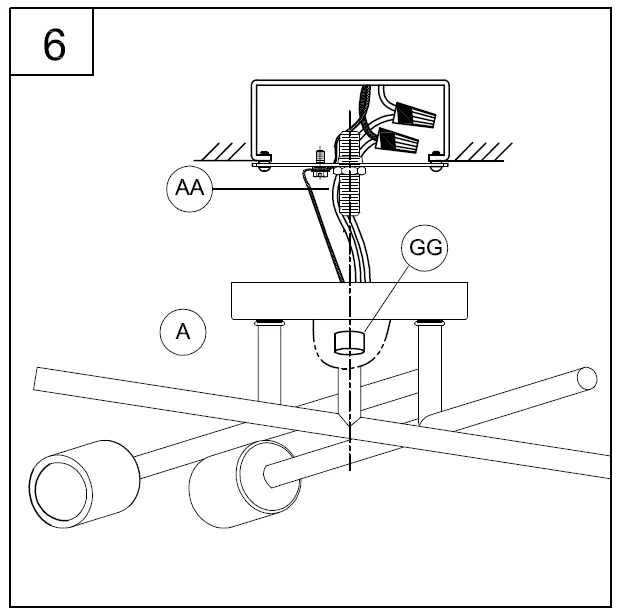 6

AA

GG

A