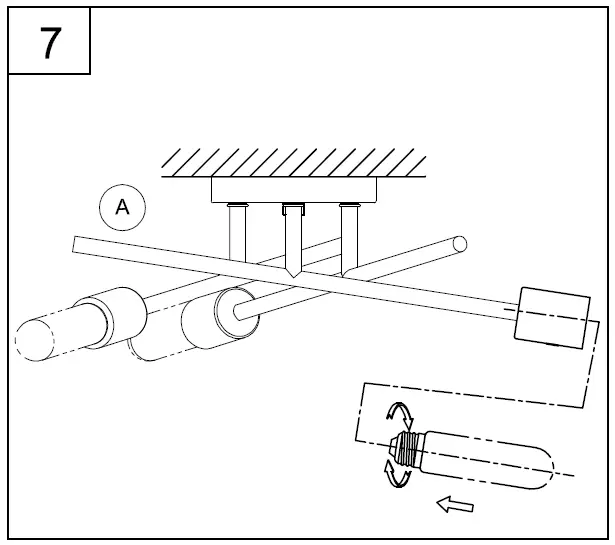 7

A