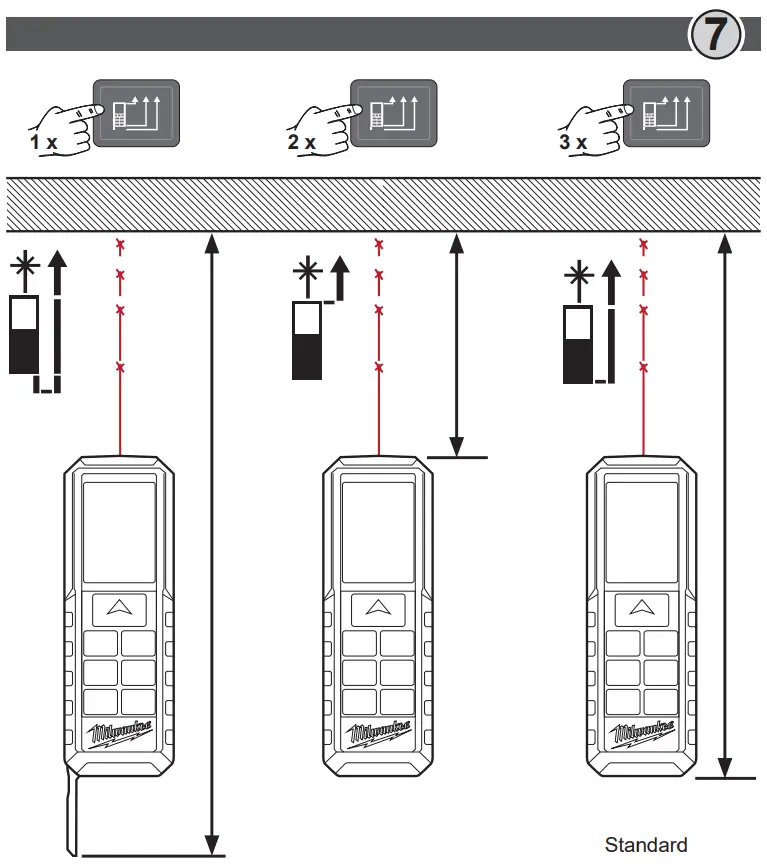 7

1 x

2 x

3 x

Milwaukee

Milwaukee

Milwaukee

Standard