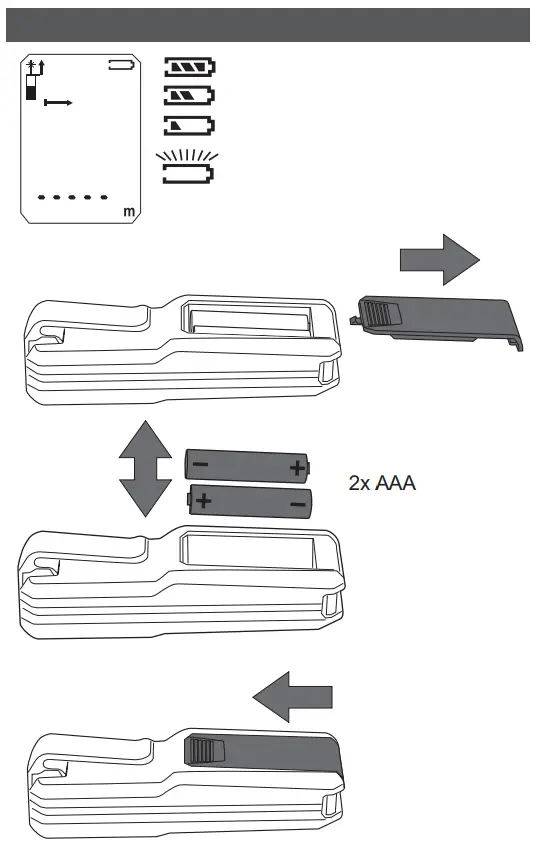 m

−
+
+
−
2x AAA