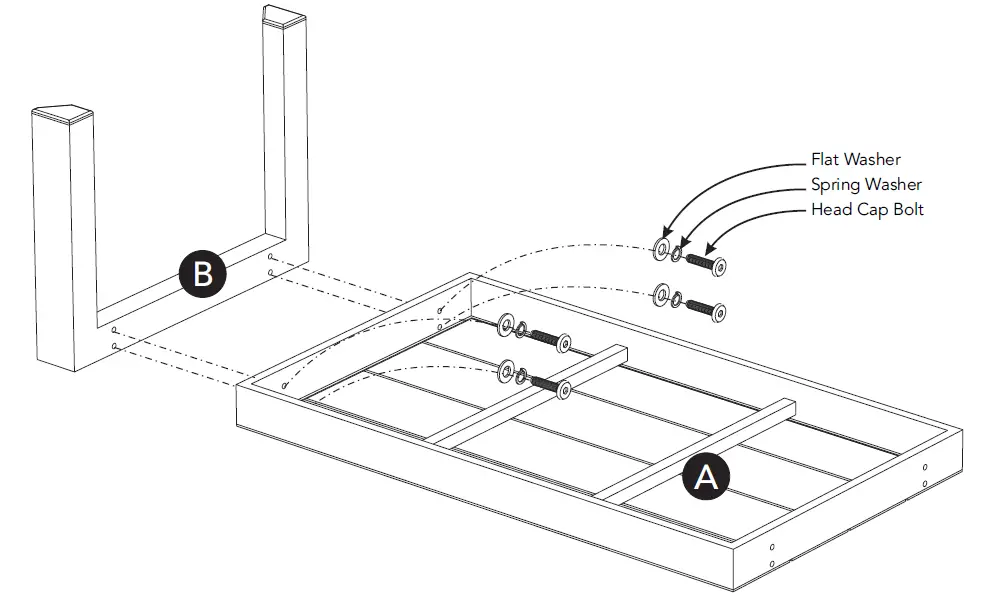 Flat Washer
Spring Washer
Head Cap Bolt

B

A