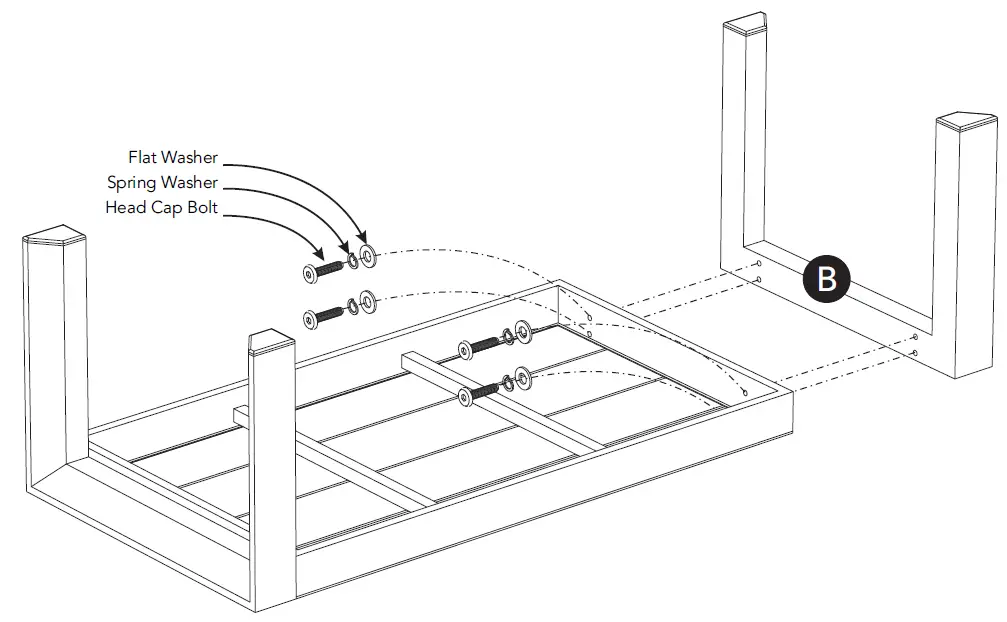 Flat Washer
Spring Washer
Head Cap Bolt

B