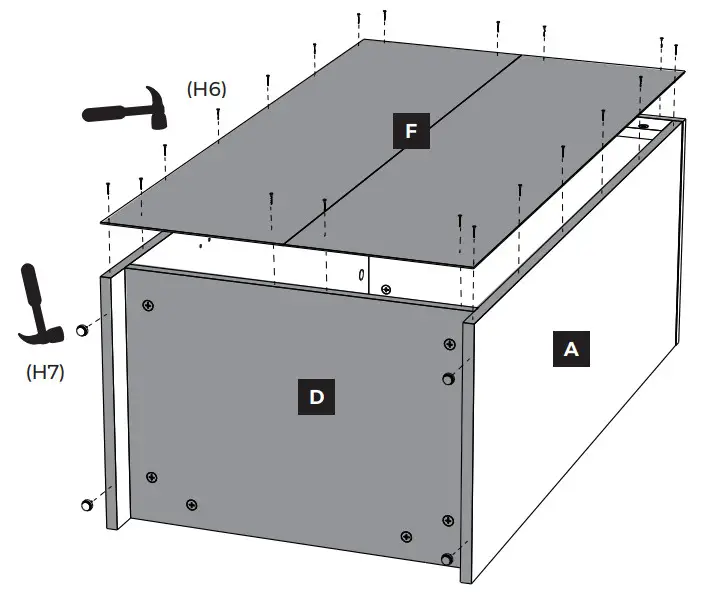 (H6)
F
(H7)
D
A