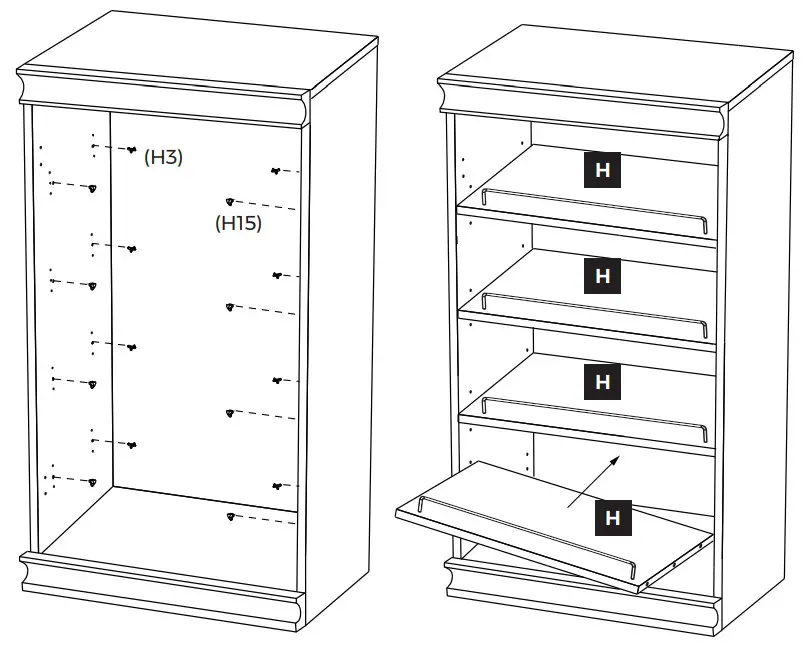 (H3)

(H15)

H

H

H

H