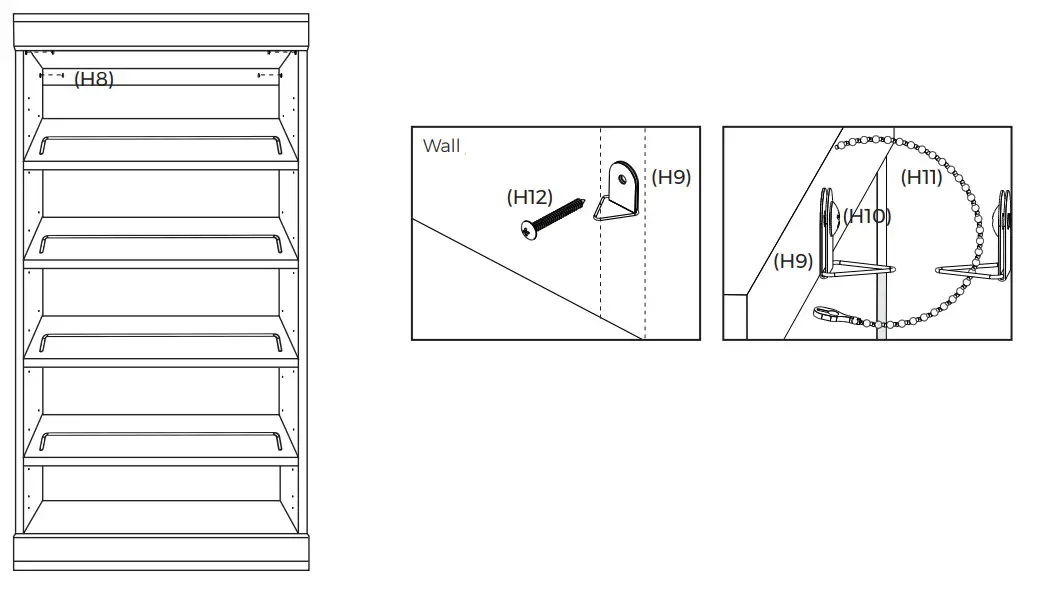 (H8)

Wall

(H12)

(H9)

(H11)

(H10)

(H9)