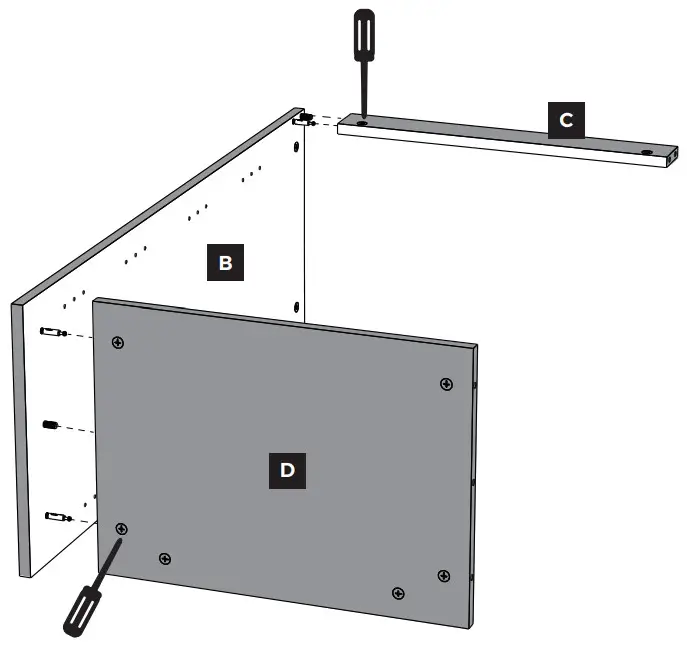 C

B

D