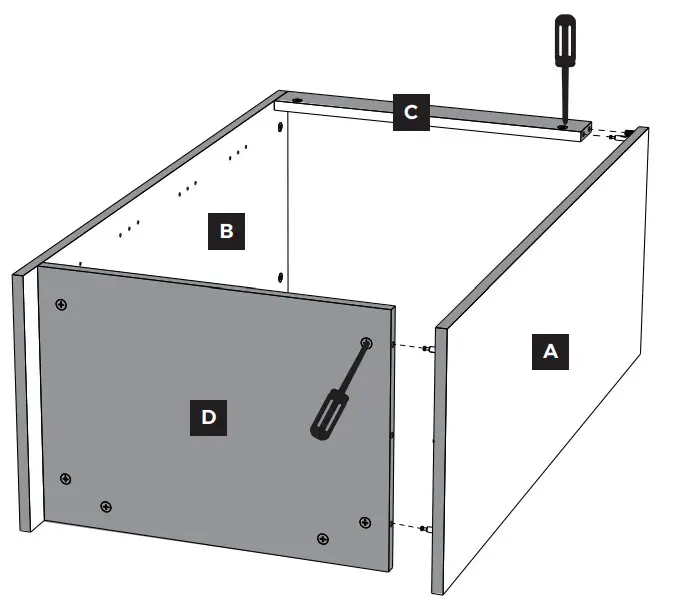 C

B

A

D