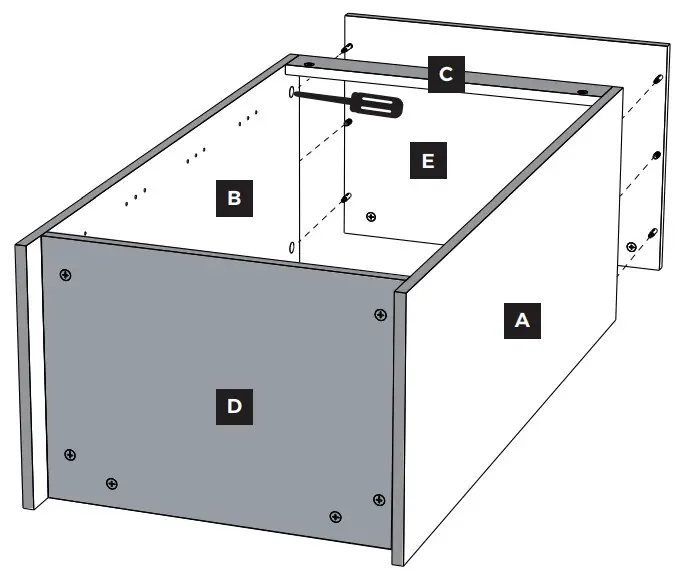 C
E
B
A
D