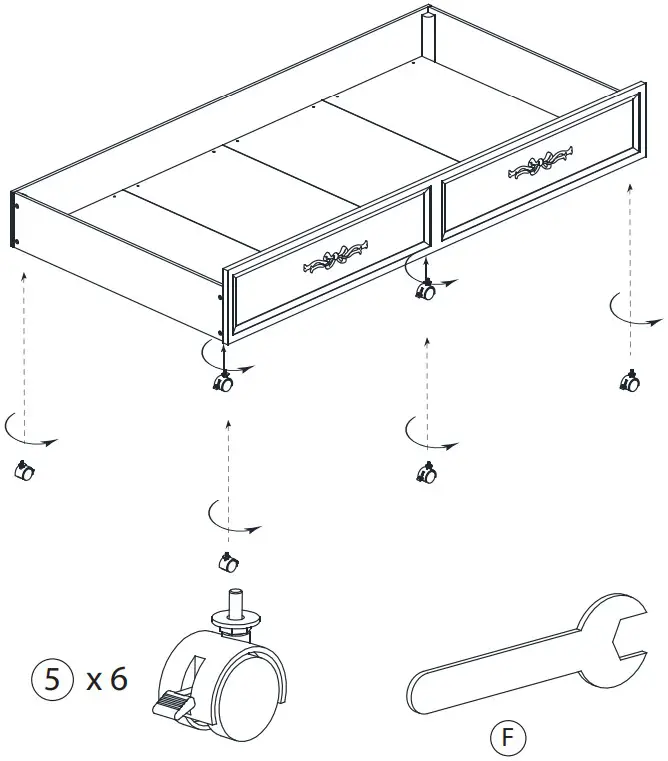 5 x 6

F