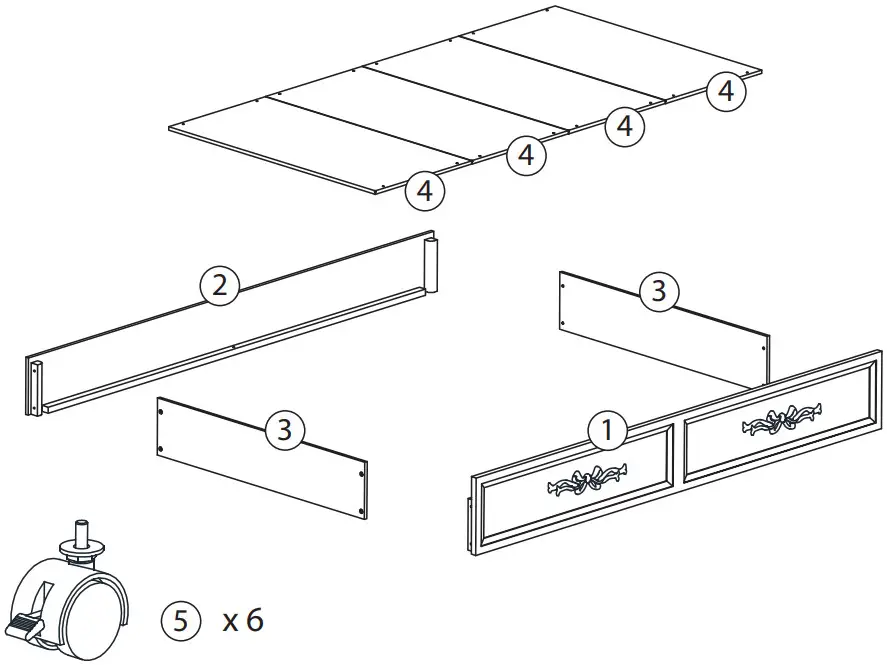 4
4
4
4
2
3
3
1
5 x 6