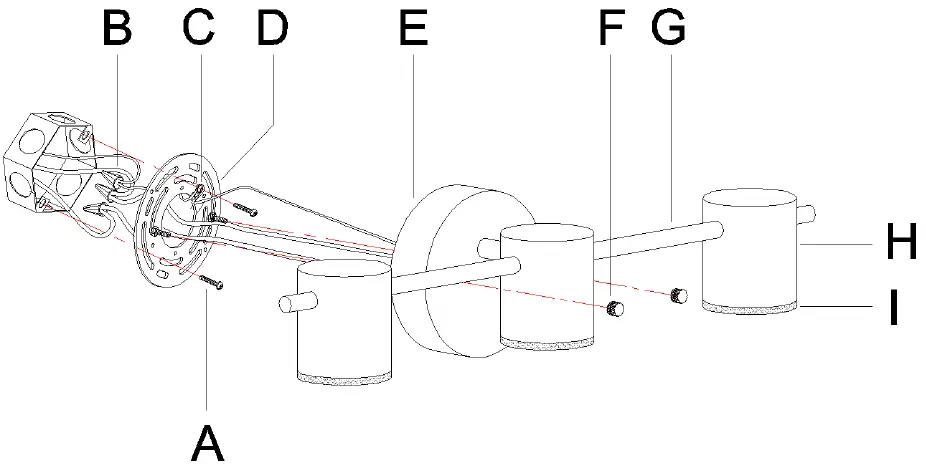 B C D E F G H I A