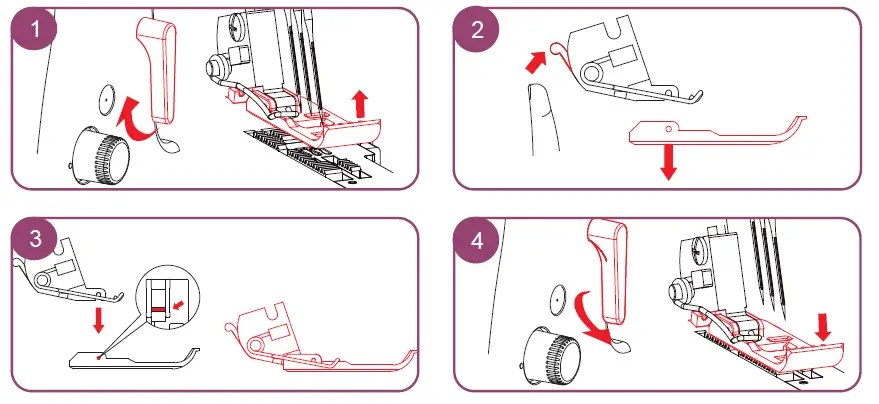 1

2

3

4