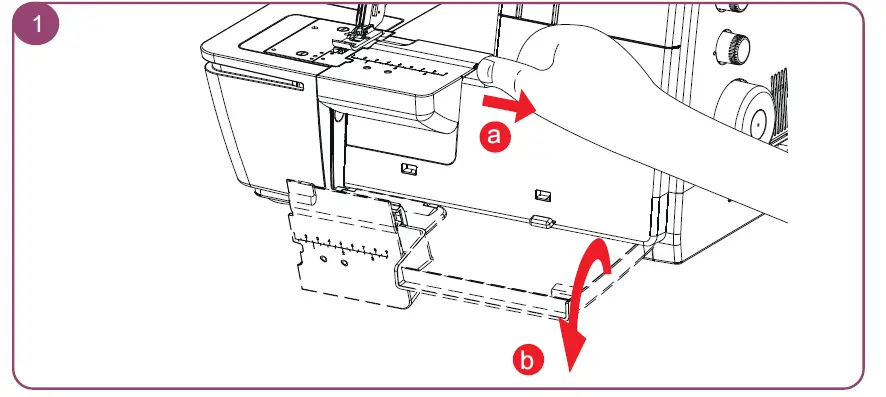 1

a

b