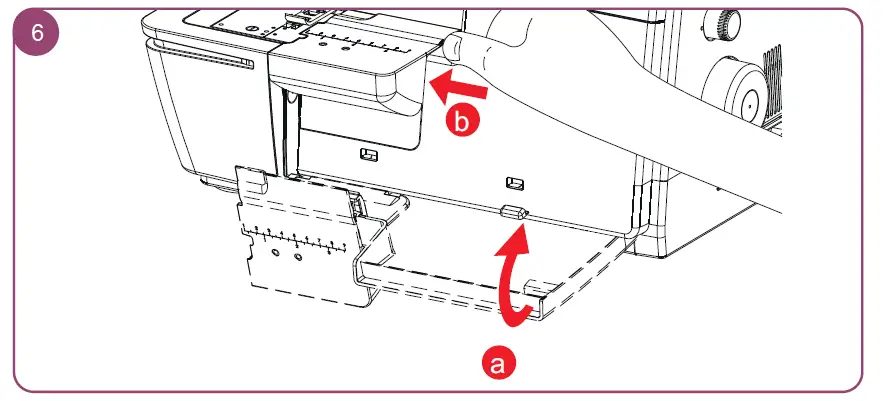 6

b

a