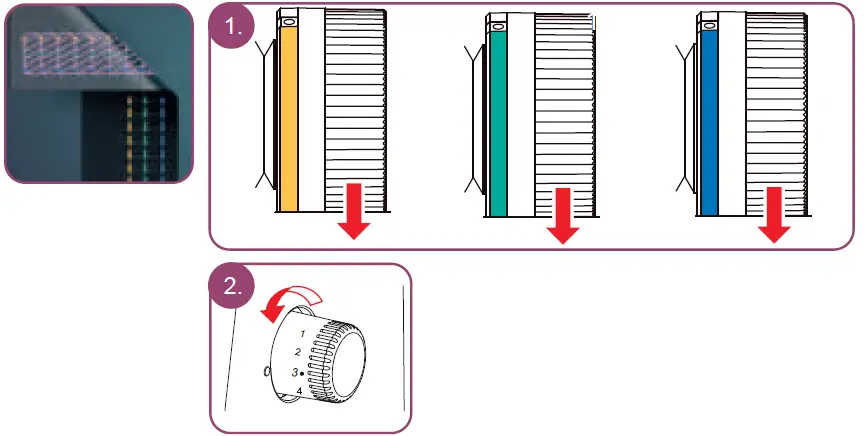 1.

2.

1
2
3
4