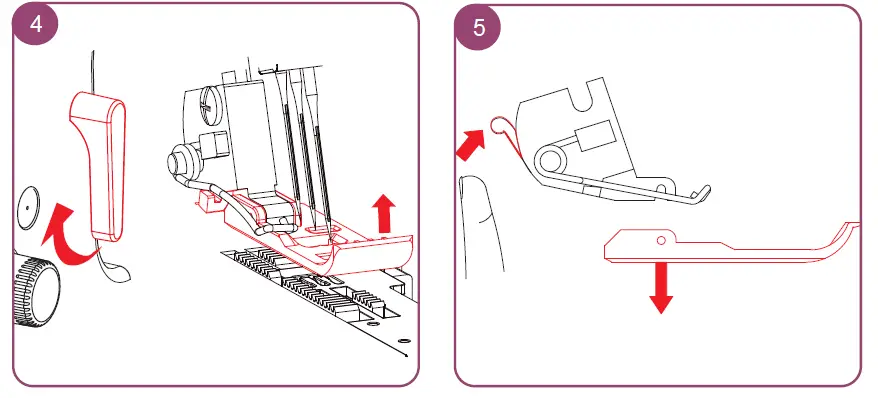 4

5