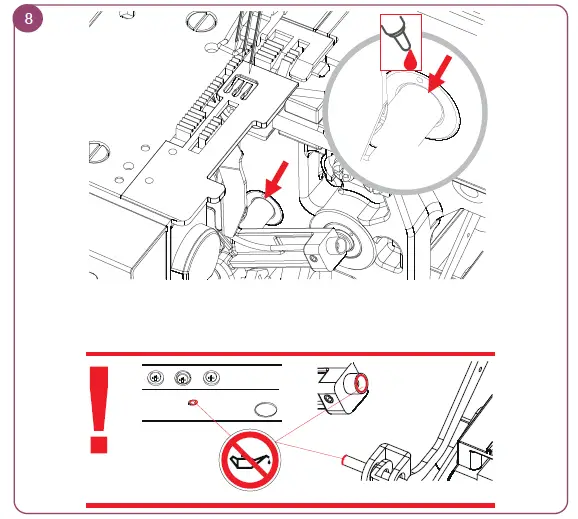 8