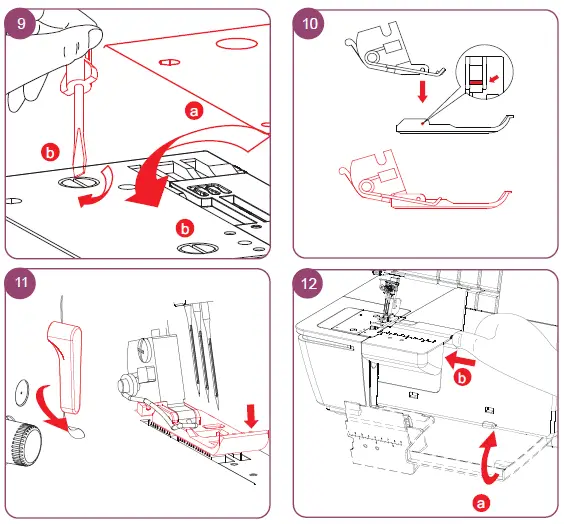 9

a

b

b

10

11

12

b

a