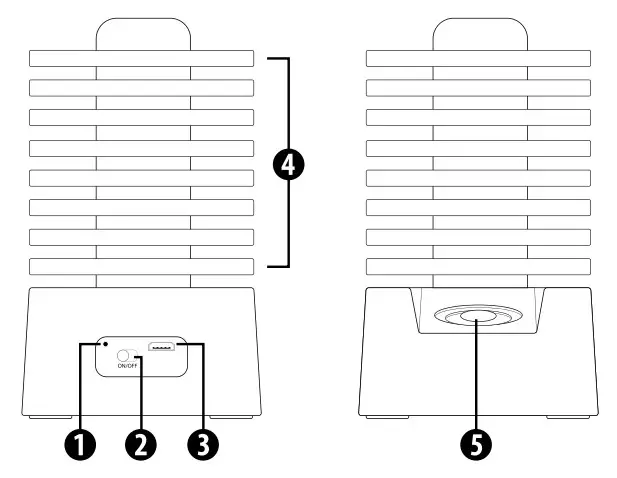 4
ON/OFF
1
2
3
5