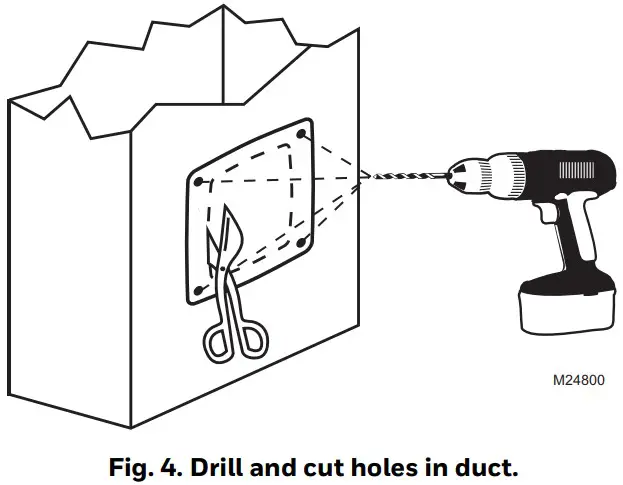 M24800

Fig. 4. Drill and cut holes in duct.