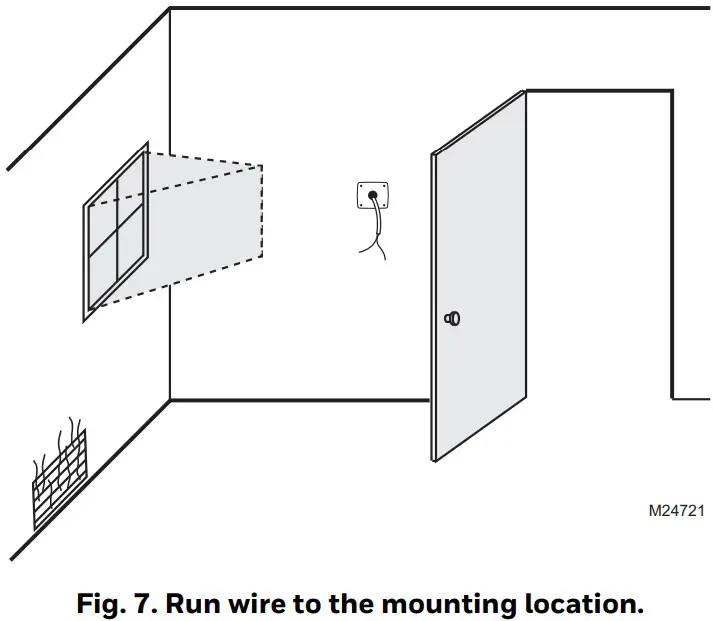 M24721

Fig. 7. Run wire to the mounting location.