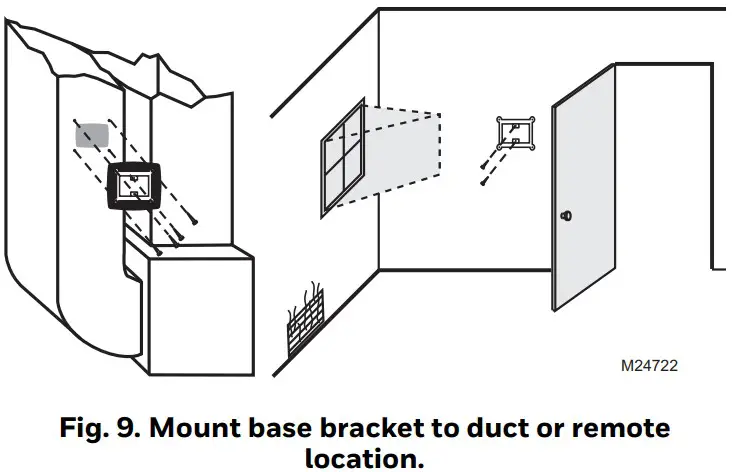 M24722

Fig. 9. Mount base bracket to duct or remote location.