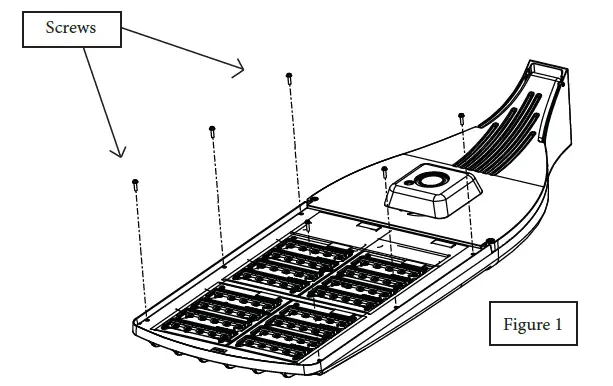 Screws

Figure 1