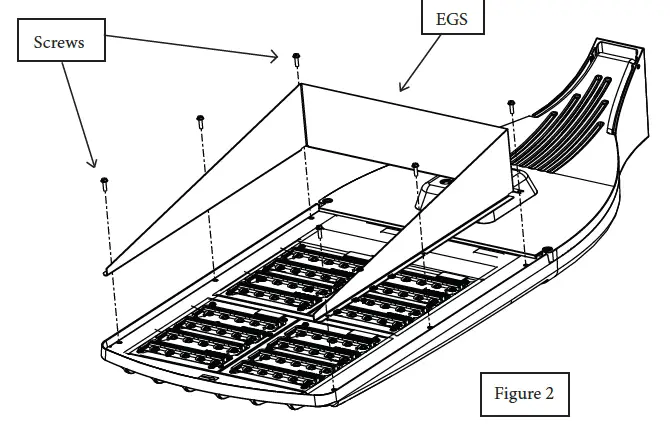 Screws

EGS

Figure 2