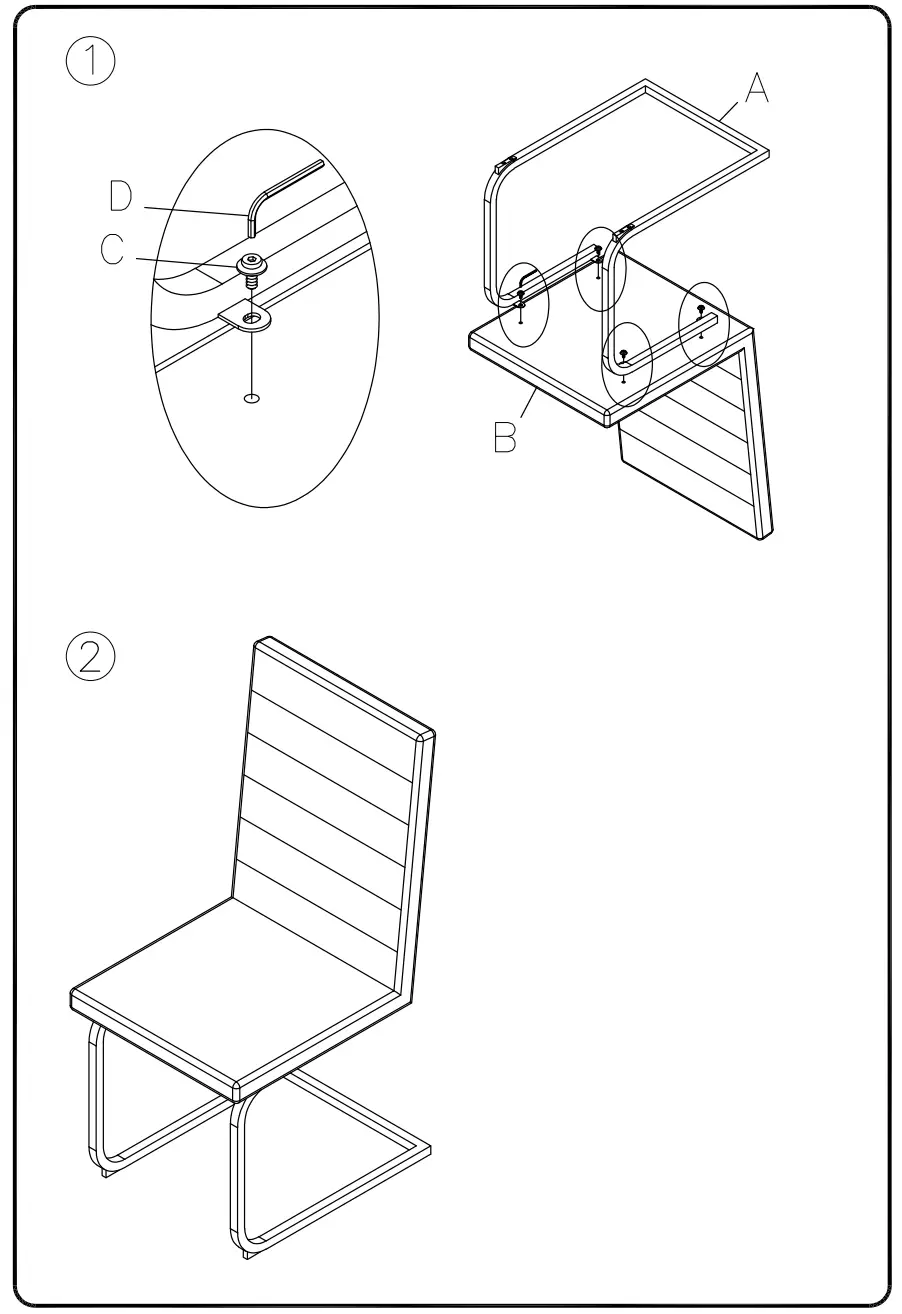 ①

D

C

A

B

②