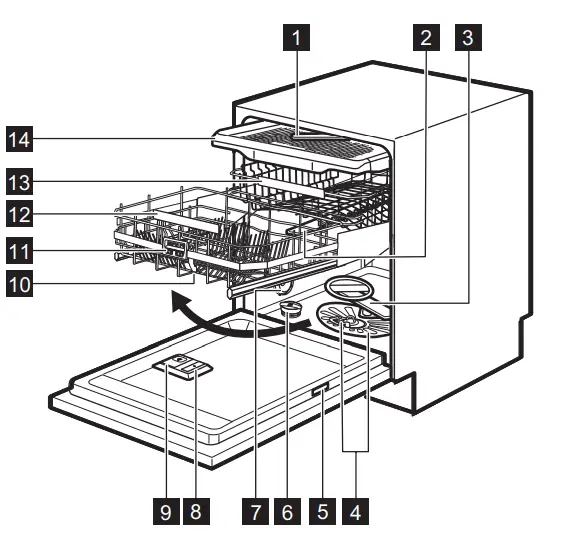 1
2
3
14
13
12
11
10
9
8
7
6
5
4