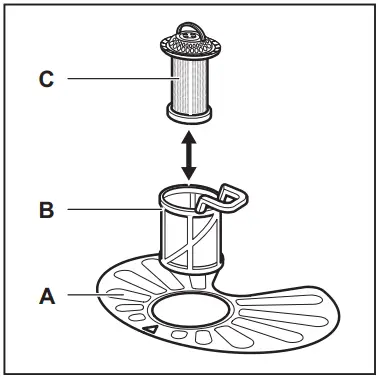 C
B
A